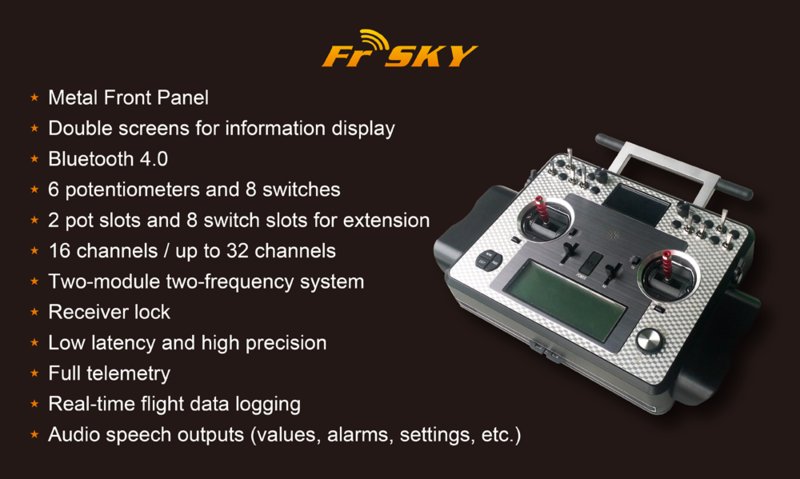 FrSKY

★ Metal Front Panel
★ Double screens for information display
★ Bluetooth 4.0
★ 6 potentiometers and 8 switches
★ 2 pot slots and 8 switch slots for extension
★ 16 channels / up to 32 channels
★ Two-module two-frequency system
★ Receiver lock
★ Low latency and high precision
★ Full telemetry
★ Real-time flight data logging
★ Audio speech outputs (values, alarms, settings, etc.)